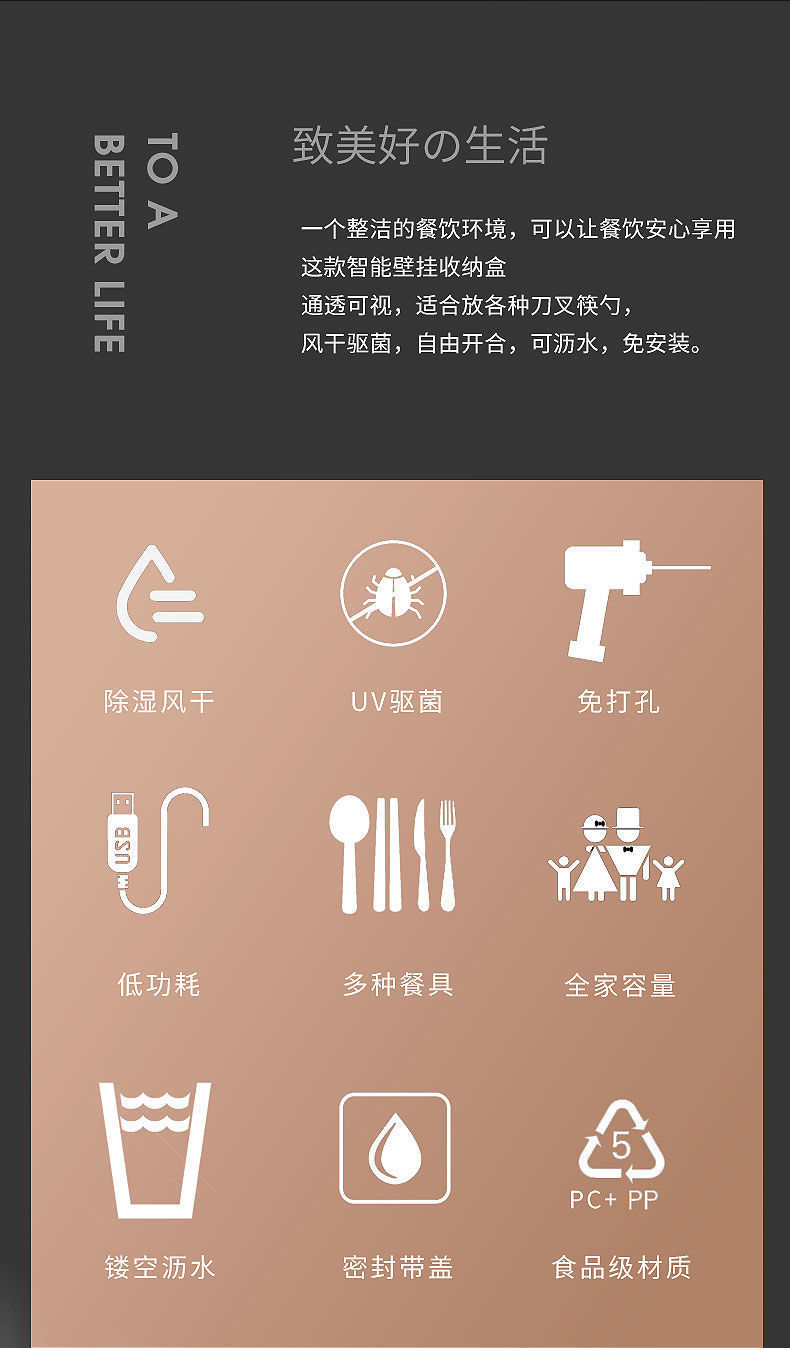 TO A
BETTER LIFE

致美好の生活

一个整洁的餐饮环境，可以让餐饮安心享用
这款智能壁挂收纳盒
通透可视，适合放各种刀叉筷勺，
风干驱菌，自由开合，可沥水，免安装。

除湿风干

UV驱菌

免打孔

USB

低功耗

多种餐具

全家容量

镂空沥水

密封带盖

5
PC+ PP

食品级材质